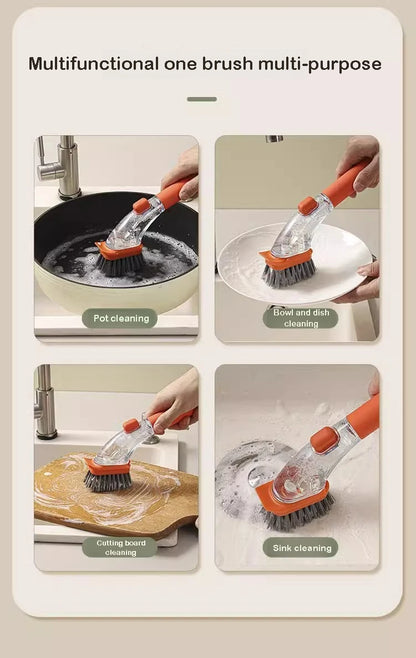 Multifunctional one brush multi-purpose

Pot cleaning

Bowl and dish cleaning

Cutting board cleaning

Sink cleaning