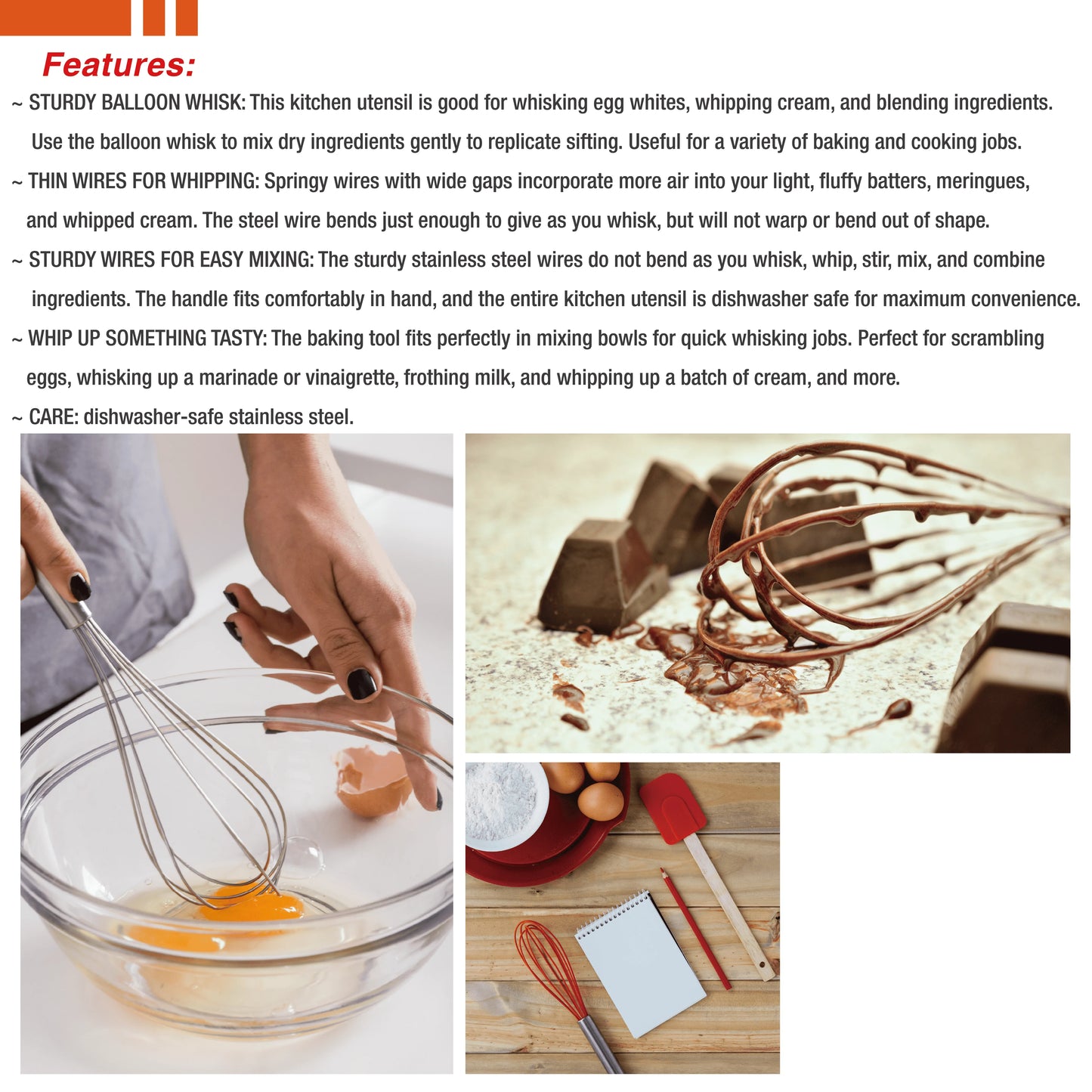 Features:

~ STURDY BALLOON WHISK: This kitchen utensil is good for whisking egg whites, whipping cream, and blending ingredients. Use the balloon whisk to mix dry ingredients gently to replicate sifting. Useful for a variety of baking and cooking jobs.

~ THIN WIRES FOR WHIPPING: Springy wires with wide gaps incorporate more air into your light, fluffy batters, meringues, and whipped cream. The steel wire bends just enough to give as you whisk, but will not warp or bend out of shape.

~ STURDY WIRES FOR EASY MIXING: The sturdy stainless steel wires do not bend as you whisk, whip, stir, mix, and combine ingredients. The handle fits comfortably in hand, and the entire kitchen utensil is dishwasher safe for maximum convenience.

~ WHIP UP SOMETHING TASTY: The baking tool fits perfectly in mixing bowls for quick whisking jobs. Perfect for scrambling eggs, whisking up a marinade or vinaigrette, frothing milk, and whipping up a batch of cream, and more.

~ CARE: dishwasher-safe stainless steel.