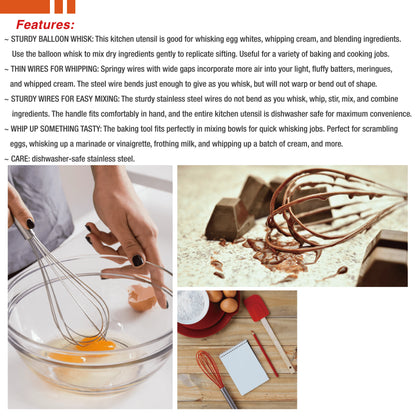 Features:

~ STURDY BALLOON WHISK: This kitchen utensil is good for whisking egg whites, whipping cream, and blending ingredients. Use the balloon whisk to mix dry ingredients gently to replicate sifting. Useful for a variety of baking and cooking jobs.

~ THIN WIRES FOR WHIPPING: Springy wires with wide gaps incorporate more air into your light, fluffy batters, meringues, and whipped cream. The steel wire bends just enough to give as you whisk, but will not warp or bend out of shape.

~ STURDY WIRES FOR EASY MIXING: The sturdy stainless steel wires do not bend as you whisk, whip, stir, mix, and combine ingredients. The handle fits comfortably in hand, and the entire kitchen utensil is dishwasher safe for maximum convenience.

~ WHIP UP SOMETHING TASTY: The baking tool fits perfectly in mixing bowls for quick whisking jobs. Perfect for scrambling eggs, whisking up a marinade or vinaigrette, frothing milk, and whipping up a batch of cream, and more.

~ CARE: dishwasher-safe stainless steel.